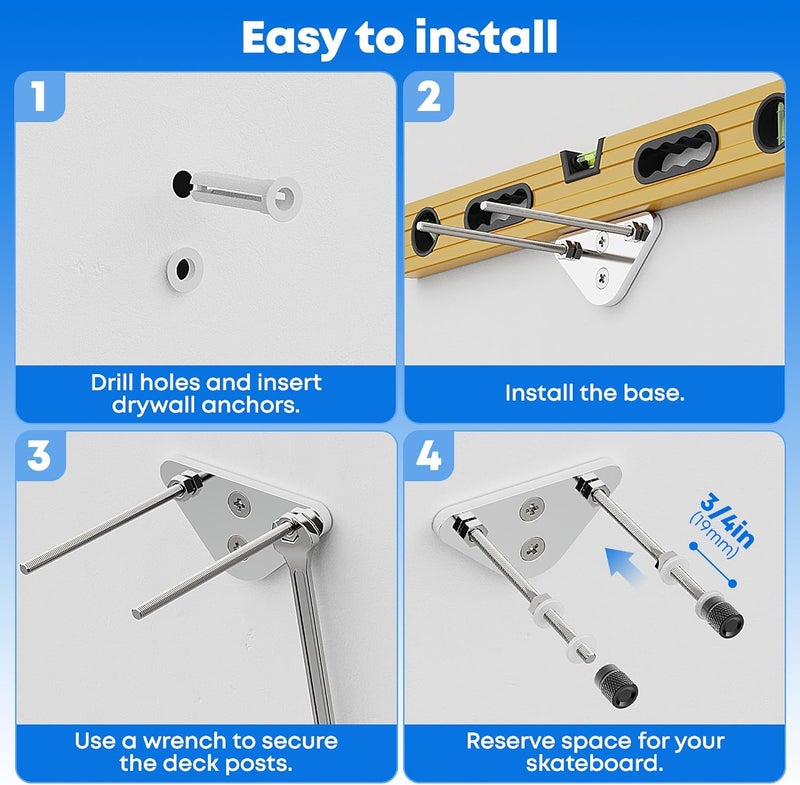 Easy to install

1

Drill holes and insert drywall anchors.

2

Install the base.

3

Use a wrench to secure the deck posts.

4

3/4in (19mm)

Reserve space for your skateboard.